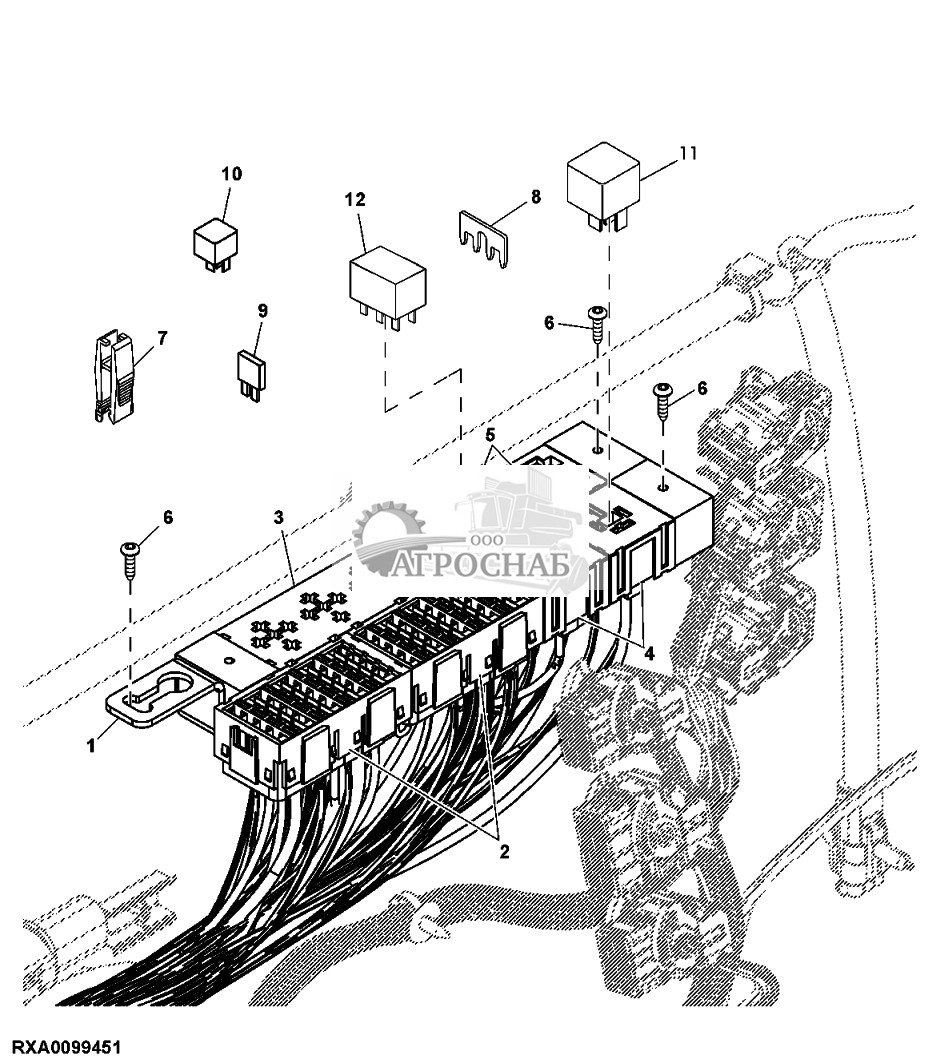 10
12
8
11
7
9
6
6
5
6
3
ООО
АГРОСНАБ
4
1
2
RXA0099451